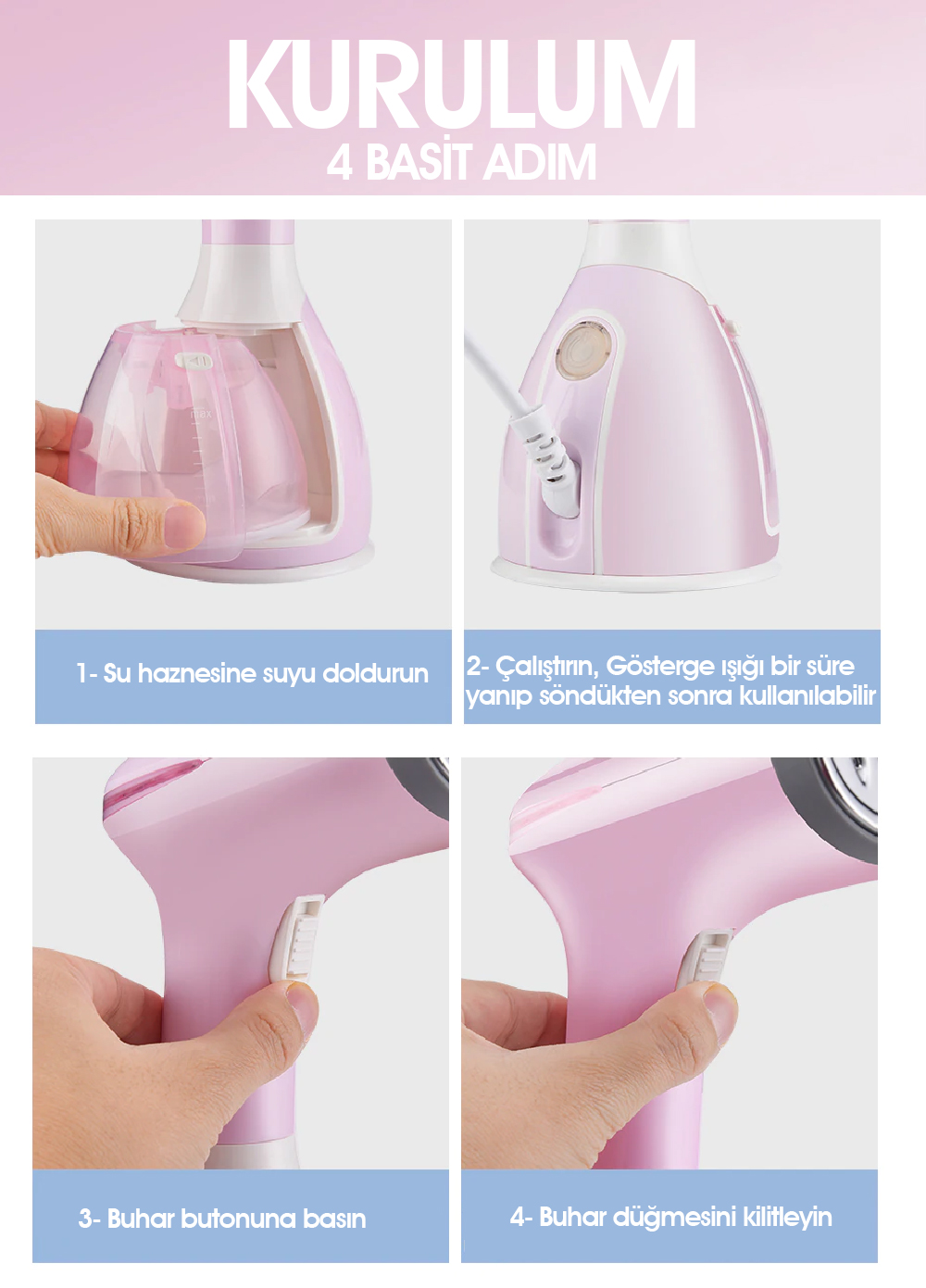 KURULUM
4 BASİT ADIM

1- Su haznesine suyu doldurun

2- Çalıştırın, Gösterge ışığı bir süre yanıp söndükten sonra kullanılabilir

3- Buhar butonuna basın

4- Buhar düğmesini kilitleyin